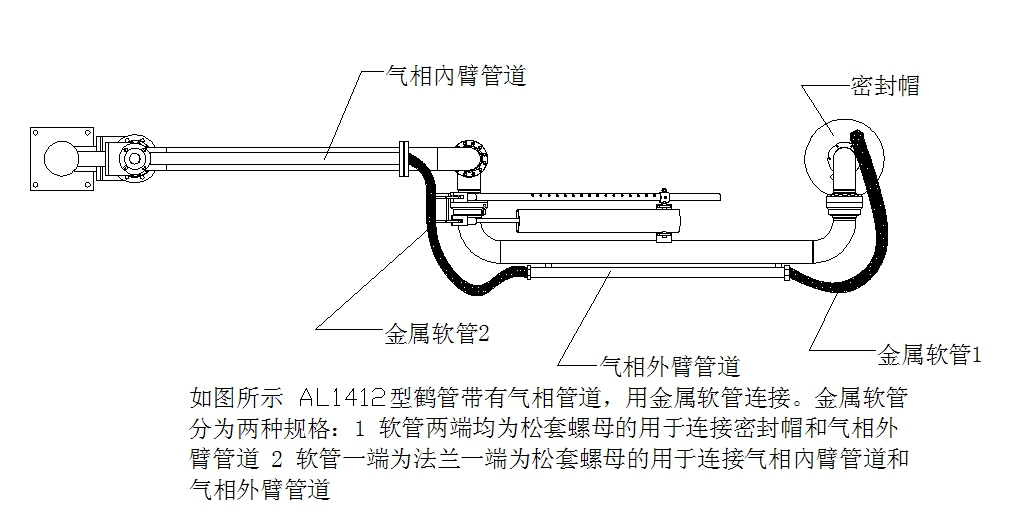 气相内臂管道

密封帽

金属软管2

气相外臂管道

金属软管1

如图所示 AL1412型鹤管带有气相管道，用金属软管连接。金属软管分为两种规格：1 软管两端均为松套螺母的用于连接密封帽和气相外臂管道 2 软管一端为法兰一端为松套螺母的用于连接气相内臂管道和气相外臂管道